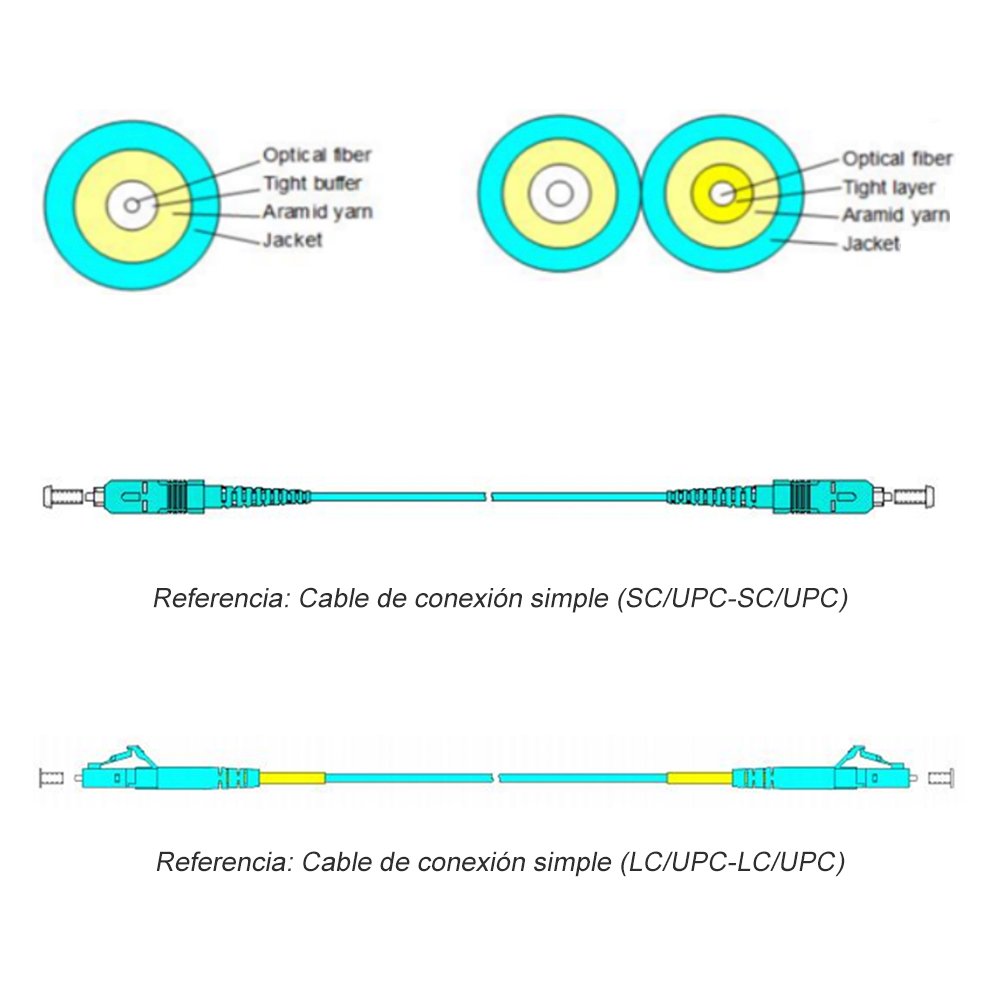 Optical fiber
Tight buffer
Aramid yarn
Jacket

Optical fiber
Tight layer
Aramid yarn
Jacket

Referencia: Cable de conexión simple (SC/UPC-SC/UPC)

Referencia: Cable de conexión simple (LC/UPC-LC/UPC)